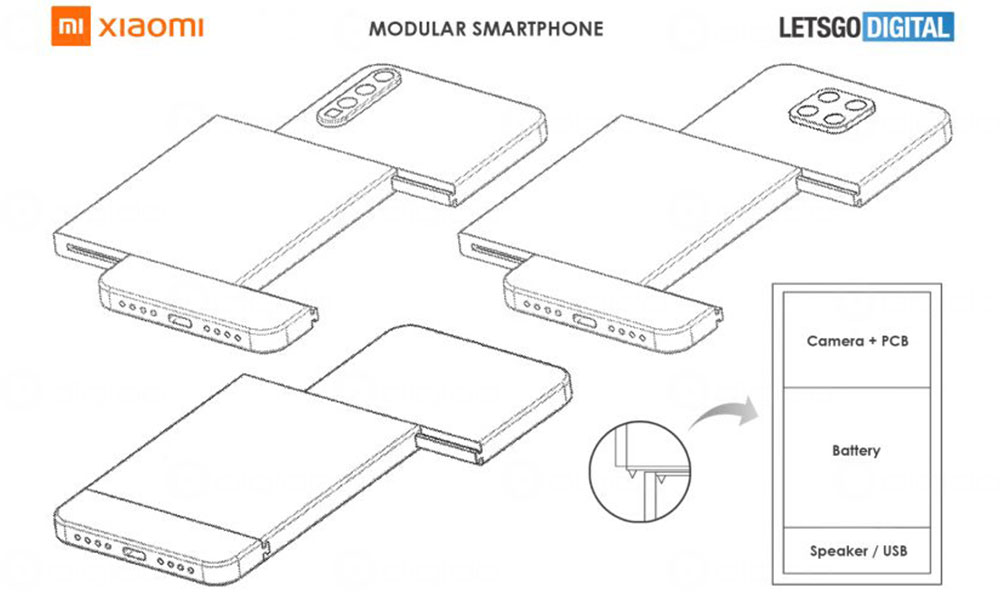 mi XIAOMI

MODULAR SMARTPHONE

LETSGO DIGITAL

Camera + PCB

Battery

Speaker / USB