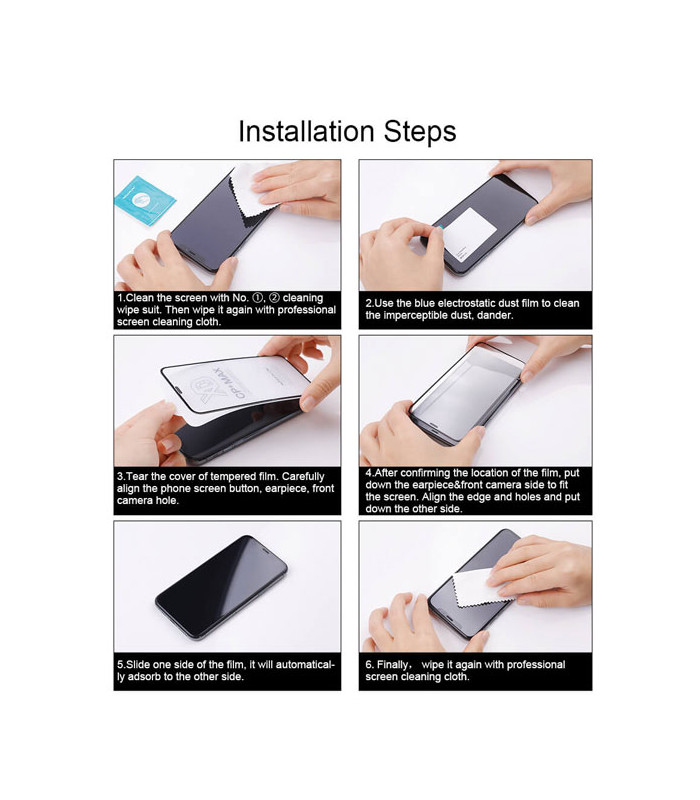 Installation Steps

1.Clean the screen with No. ①, ② cleaning wipe suit. Then wipe it again with professional screen cleaning cloth.

2.Use the blue electrostatic dust film to clean the imperceptible dust, dander.

OP-MAX

3.Tear the cover of tempered film. Carefully align the phone screen button, earpiece, front camera hole.

4.After confirming the location of the film, put down the earpiece&front camera side to fit the screen. Align the edge and holes and put down the other side.

5.Slide one side of the film, it will automatically adsorb to the other side.

6. Finally, wipe it again with professional screen cleaning cloth.